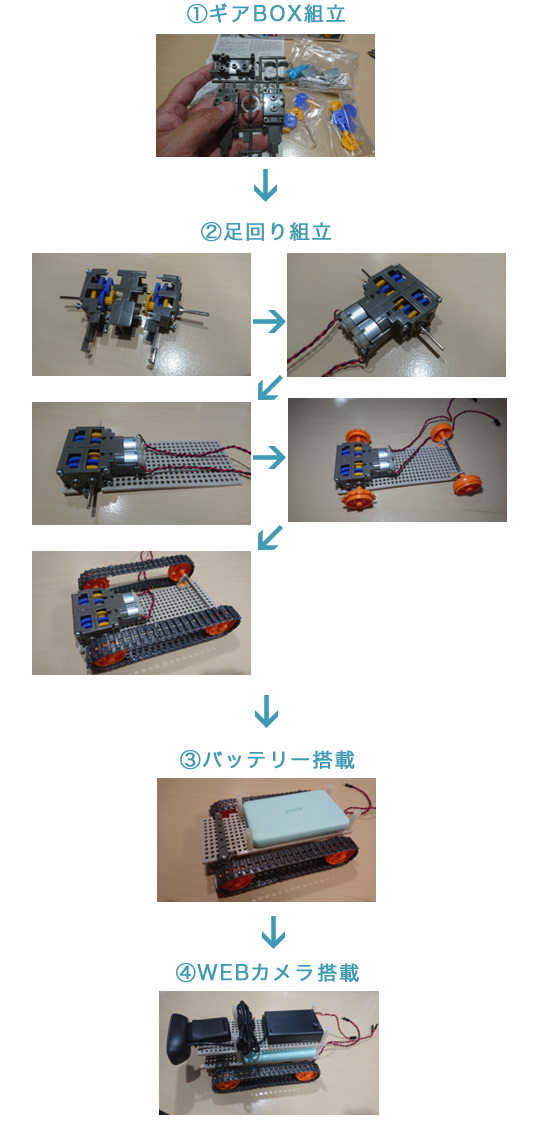 ①ギアBOX組立

②足回り組立

③バッテリー搭載

④WEBカメラ搭載